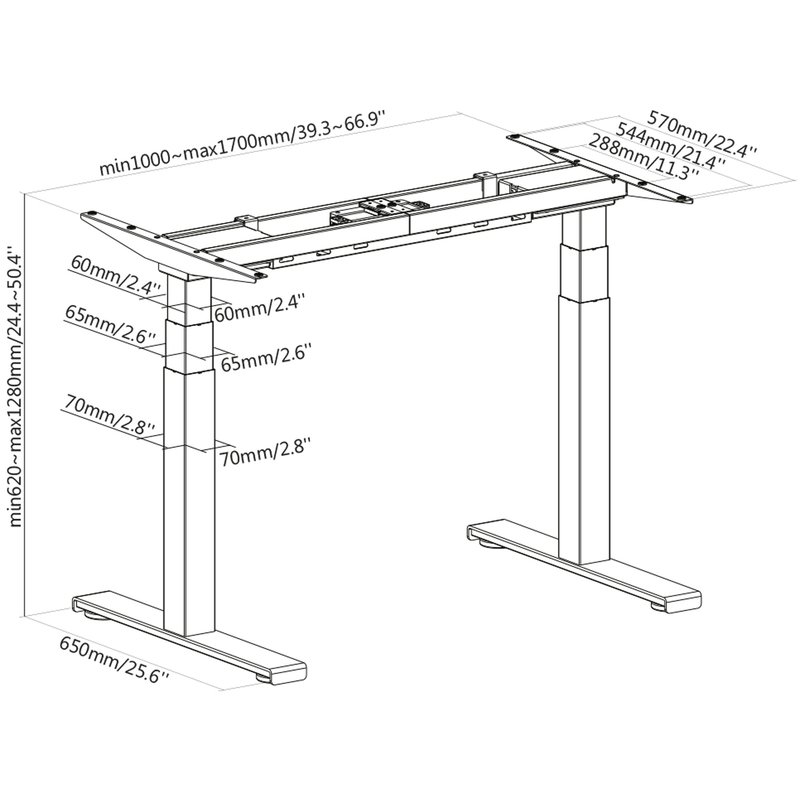 min1000~max1700mm/39.3~66.9''

570mm/22.4''
544mm/21.4''
288mm/11.3''

min620~max1280mm/24.4~50.4''

60mm/2.4''
60mm/2.4''
65mm/2.6''
65mm/2.6''
70mm/2.8''
70mm/2.8''

650mm/25.6''